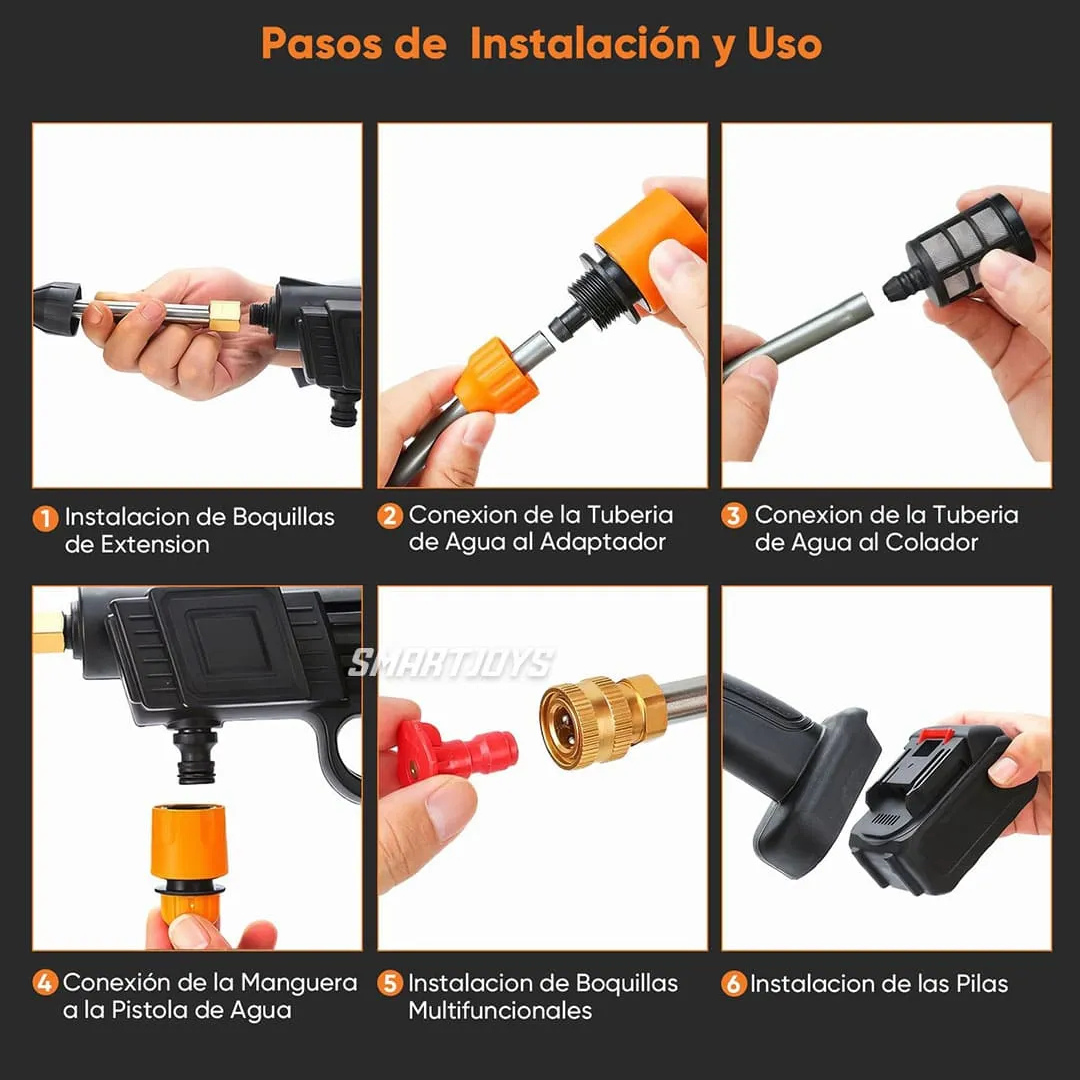 Pasos de Instalación y Uso

1 Instalacion de Boquillas de Extension

2 Conexion de la Tuberia de Agua al Adaptador

3 Conexion de la Tuberia de Agua al Colador

SMARTJOYS

4 Conexión de la Manguera a la Pistola de Agua

5 Instalacion de Boquillas Multifuncionales

6 Instalacion de las Pilas