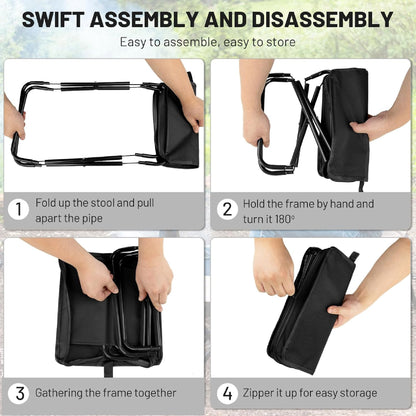 SWIFT ASSEMBLY AND DISASSEMBLY

Easy to assemble, easy to store

1 Fold up the stool and pull apart the pipe

2 Hold the frame by hand and turn it 180°

3 Gathering the frame together

4 Zipper it up for easy storage