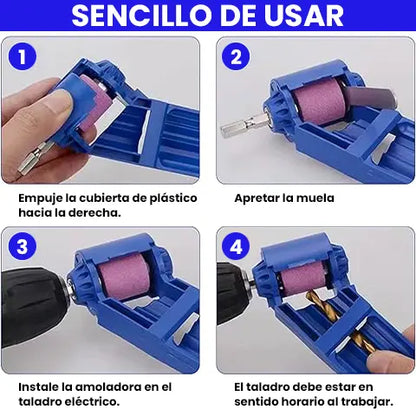 SENCILLO DE USAR

1

Empuje la cubierta de plástico hacia la derecha.

2

Apretar la muela

3

Instale la amoladora en el taladro eléctrico.

4

El taladro debe estar en sentido horario al trabajar.