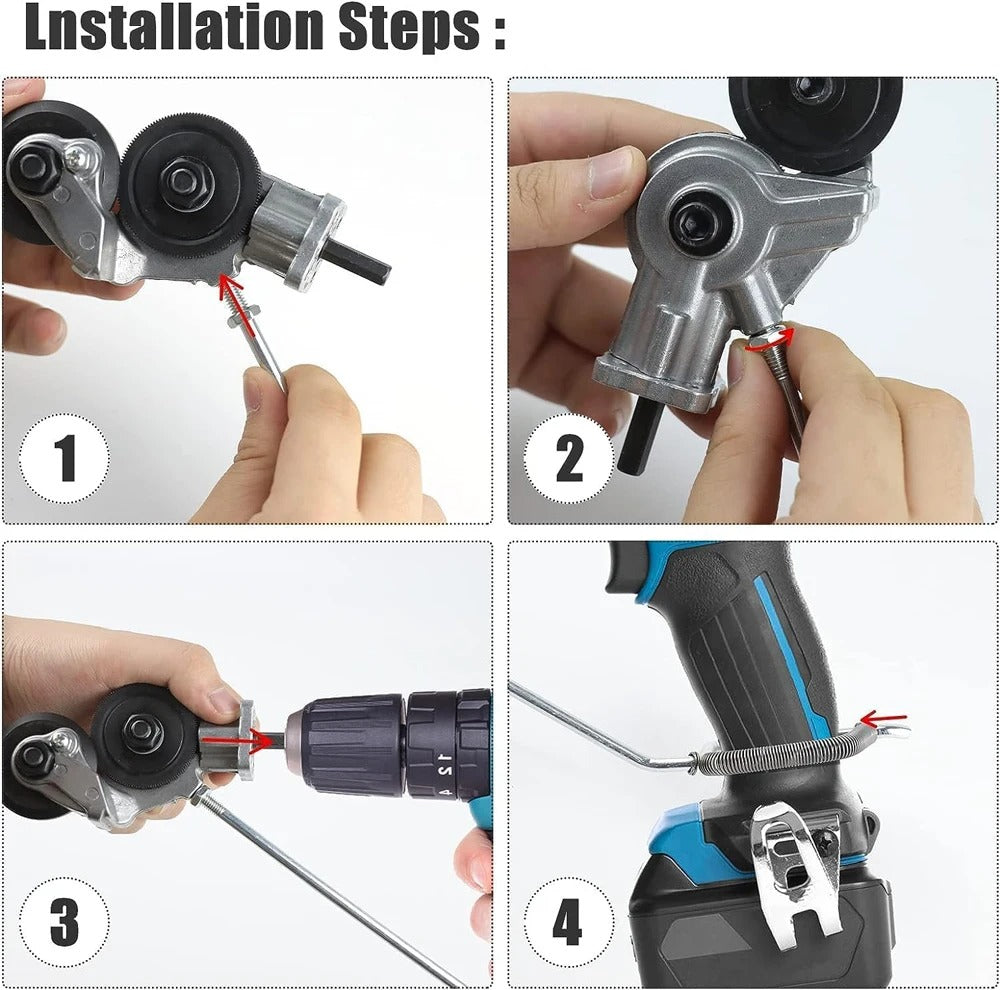 Lnstallation Steps :

1

2

3

4