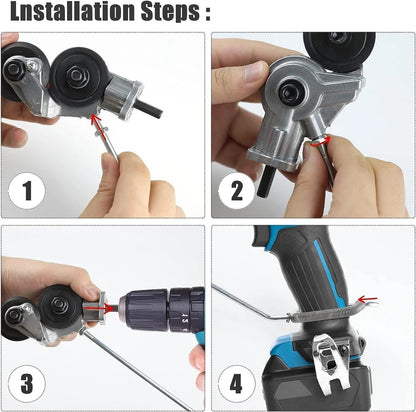 Lnstallation Steps :

1

2

3

4