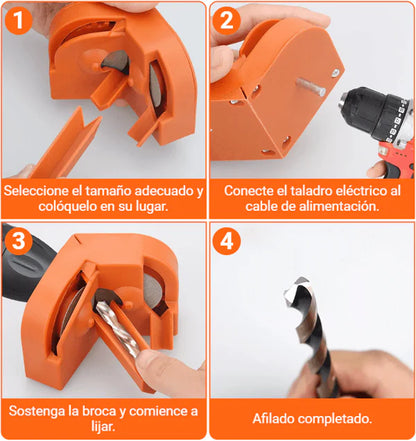 1

Seleccione el tamaño adecuado y colóquelo en su lugar.

2

Conecte el taladro eléctrico al cable de alimentación.

3

Sostenga la broca y comience a lijar.

4

Afilado completado.