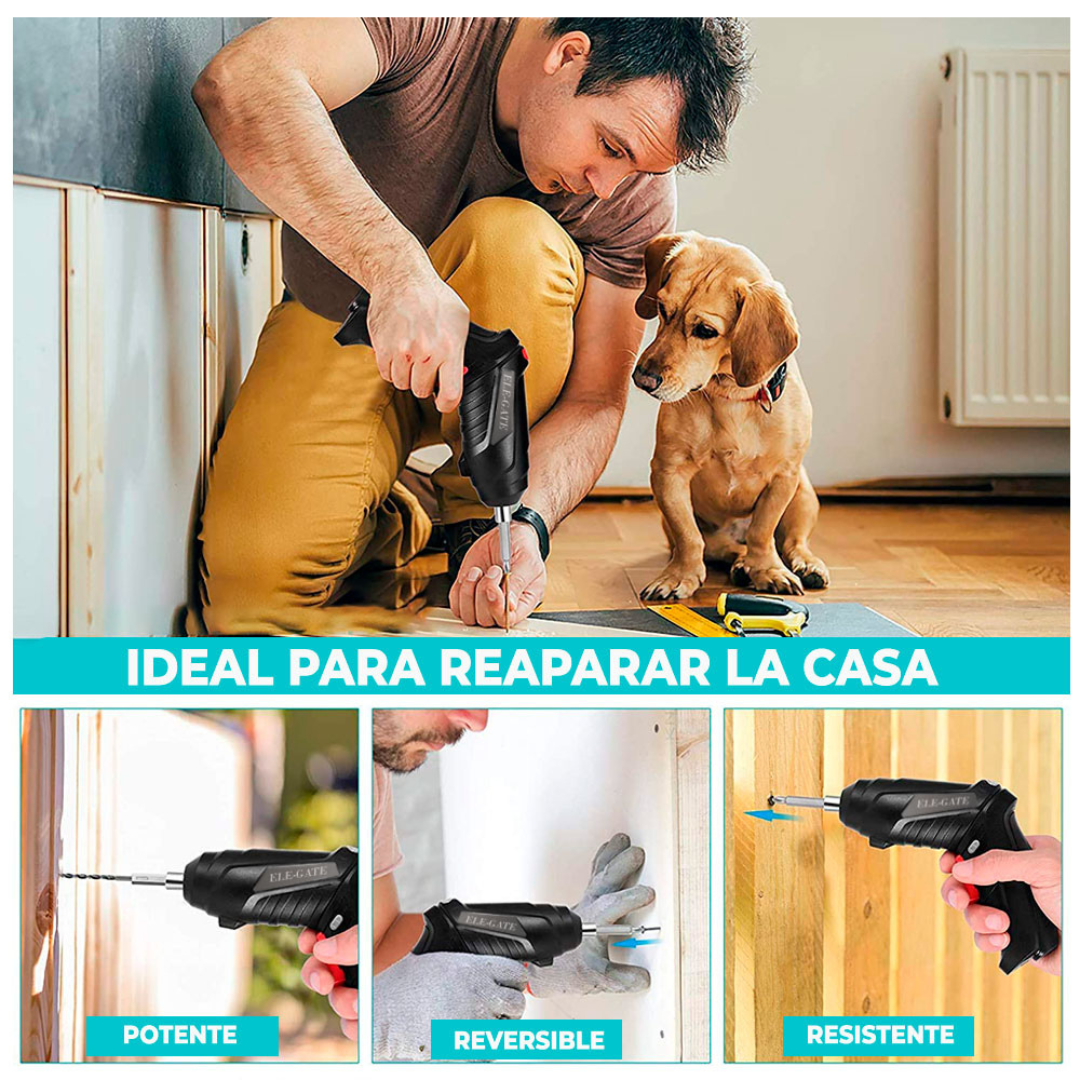 ELE-GATE

IDEAL PARA REAPARAR LA CASA

ELE-GATE

POTENTE

ELE-GATE

REVERSIBLE

ELE-GATE

RESISTENTE