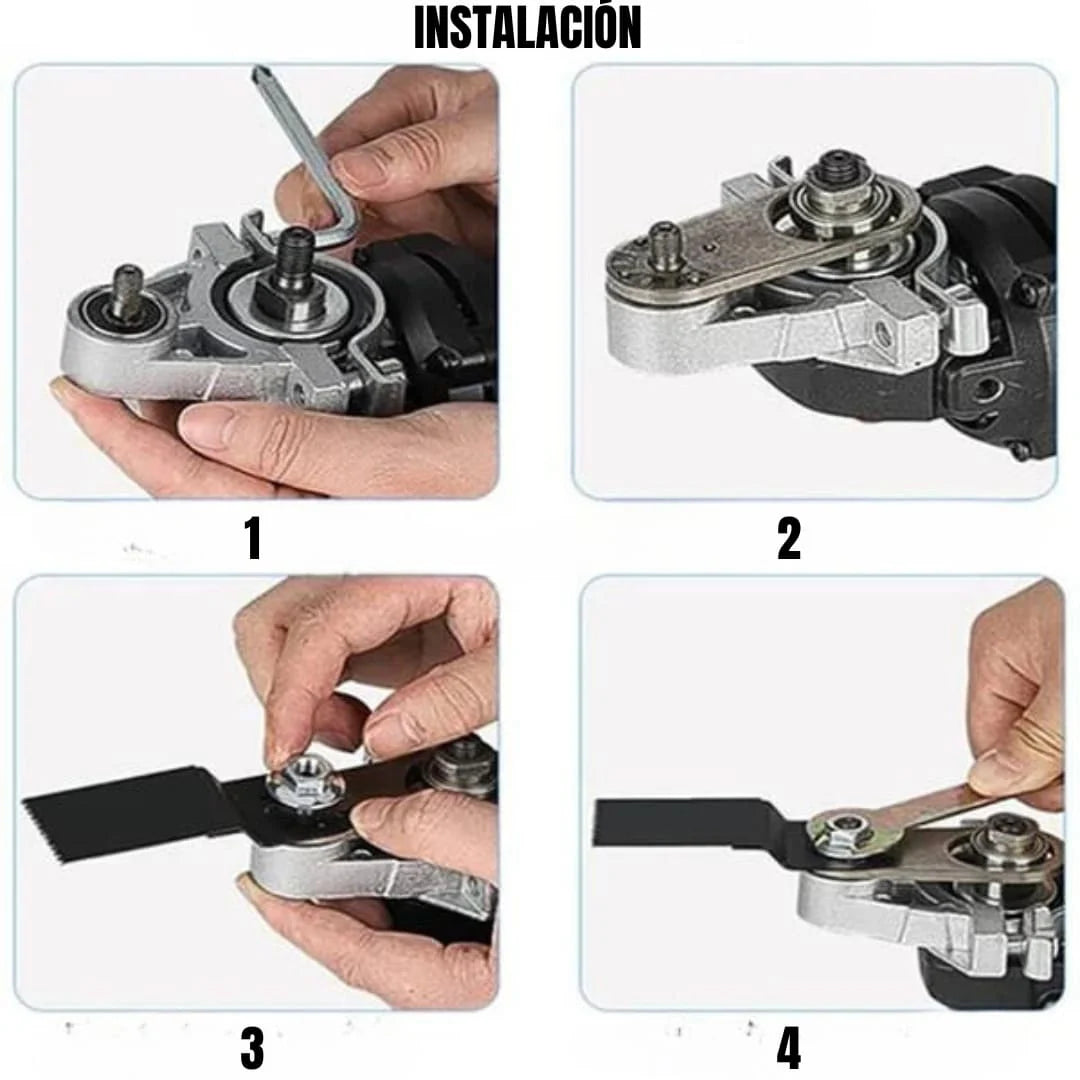 INSTALACIÓN

1

2

3

4