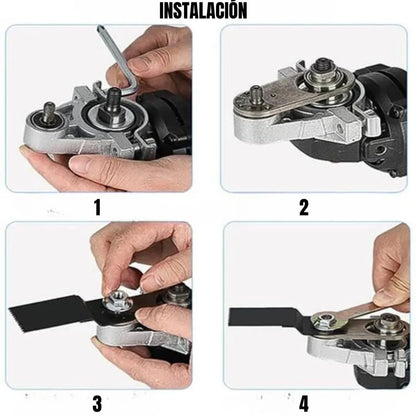 INSTALACIÓN

1

2

3

4